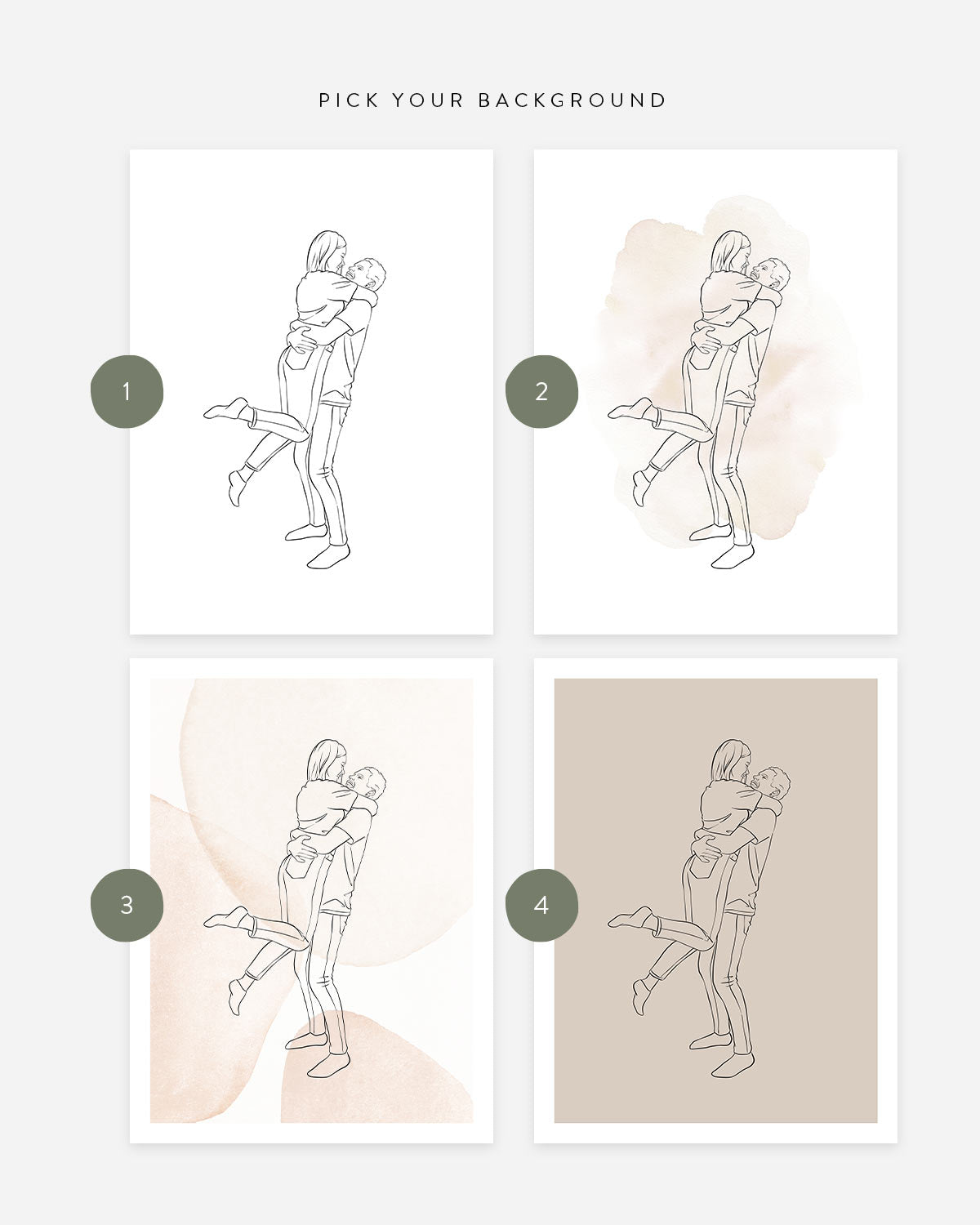 PICK YOUR BACKGROUND

1

2

3

4